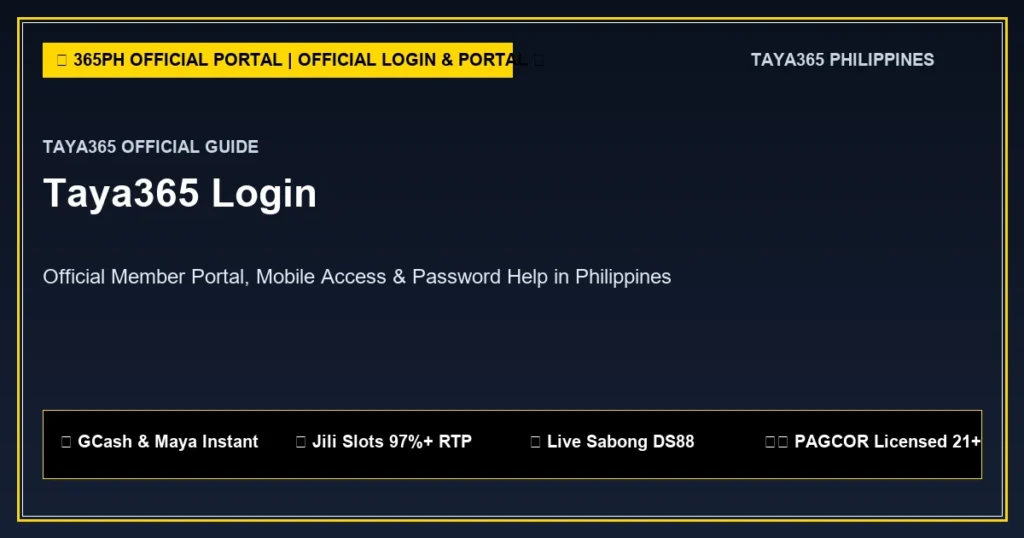 365PH OFFICIAL PORTAL | OFFICIAL LOGIN & PORTAL

TAYA365 PHILIPPINES

TAYA365 OFFICIAL GUIDE

Taya365 Login

Official Member Portal, Mobile Access & Password Help in Philippines

GCash & Maya Instant

Jili Slots 97%+ RTP

Live Sabong DS88

PAGCOR Licensed 21+